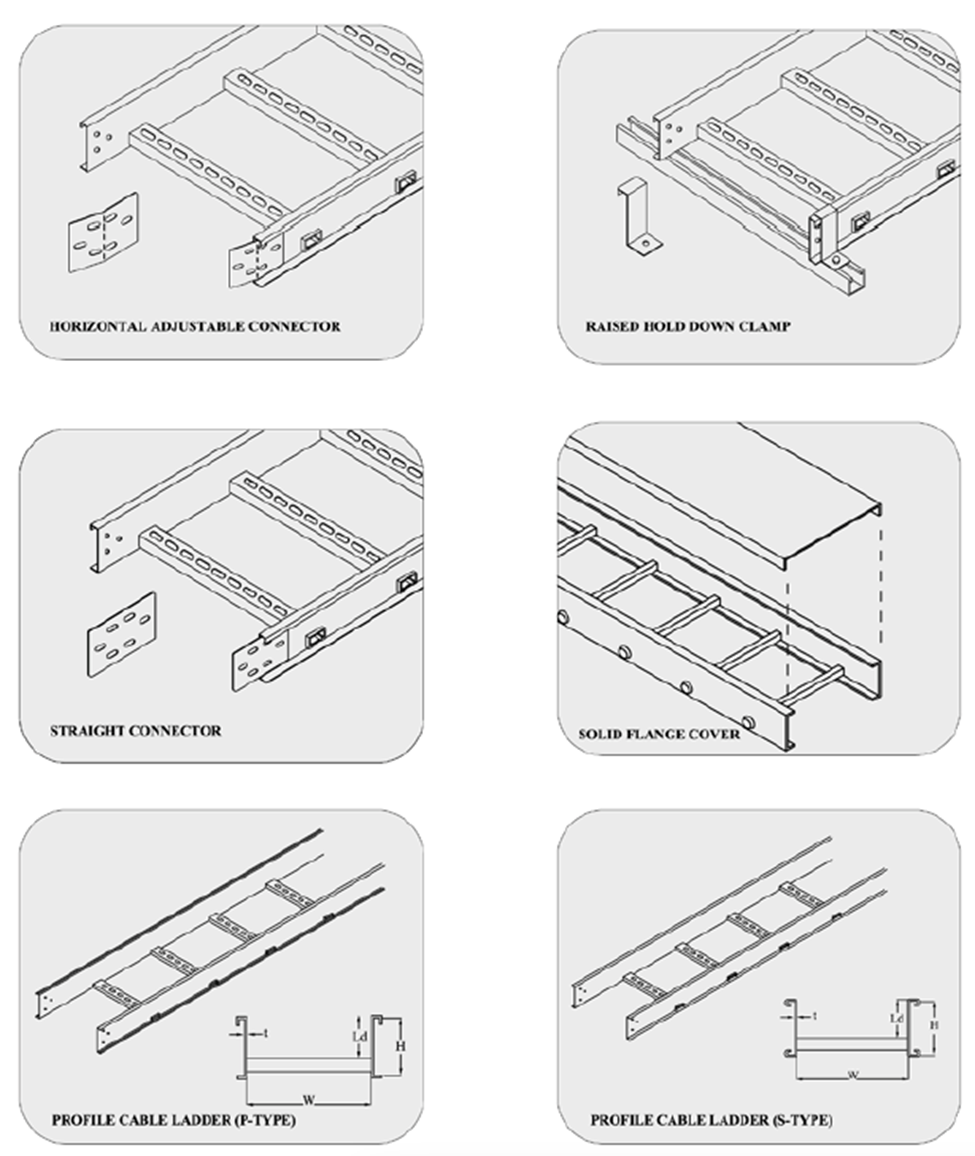 HORIZONTAL ADJUSTABLE CONNECTOR

RAISED HOLD DOWN CLAMP

STRAIGHT CONNECTOR

SOLID FLANGE COVER

t
Ld
H
W

PROFILE CABLE LADDER (P-TYPE)

t
Ld
H
W

PROFILE CABLE LADDER (S-TYPE)